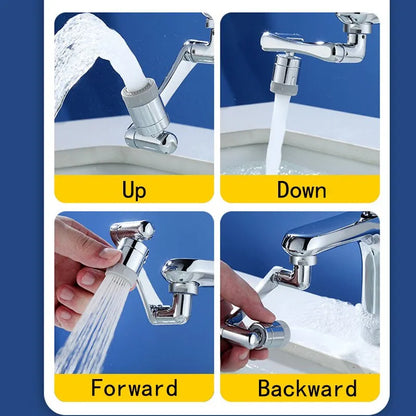 Up

Down

Forward

Backward