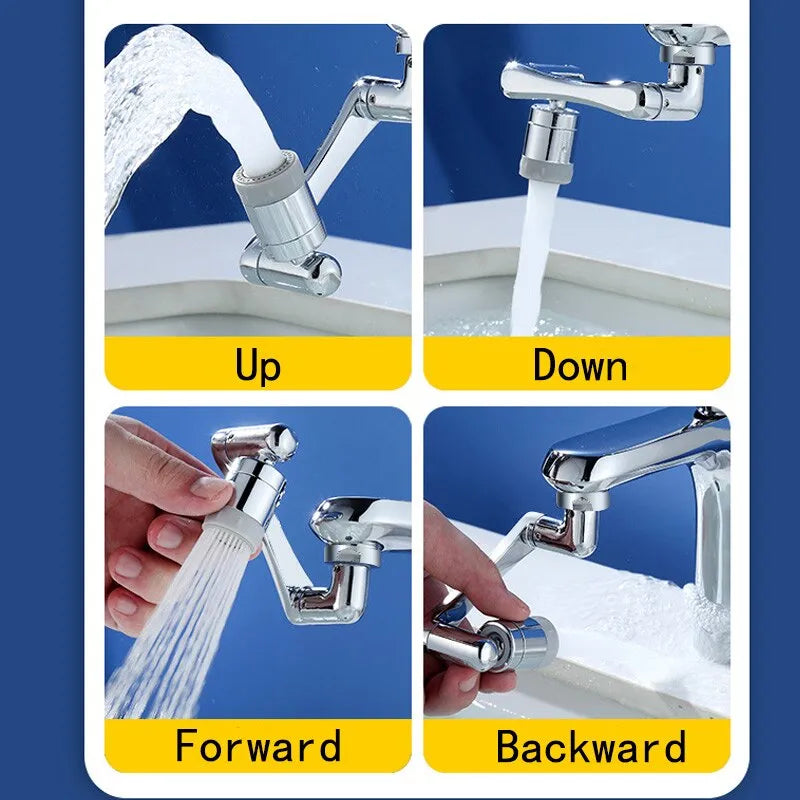 Up

Down

Forward

Backward