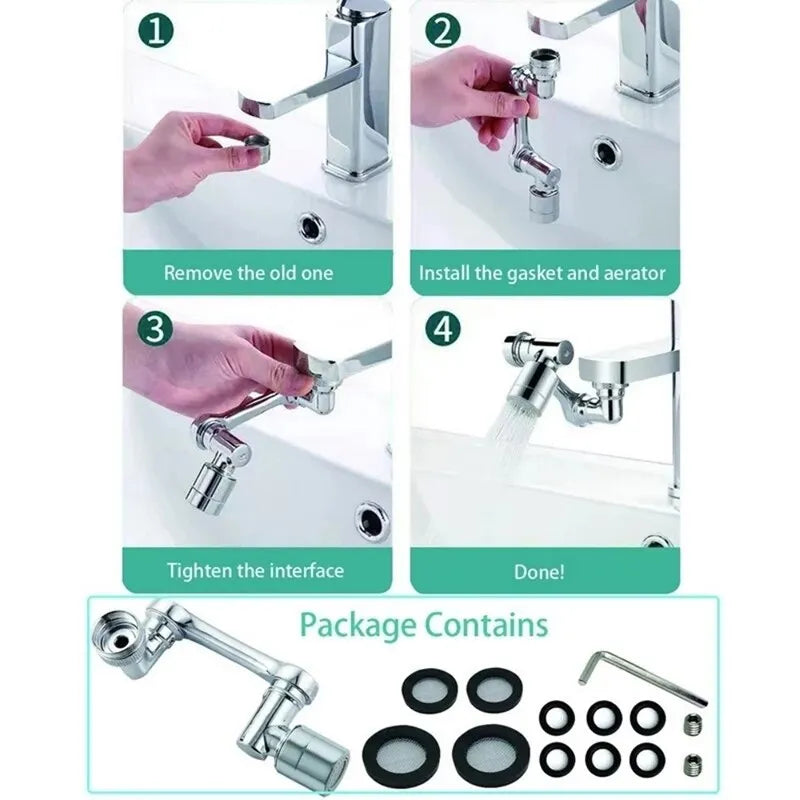 1
Remove the old one

2
Install the gasket and aerator

3
Tighten the interface

4
Done!

Package Contains