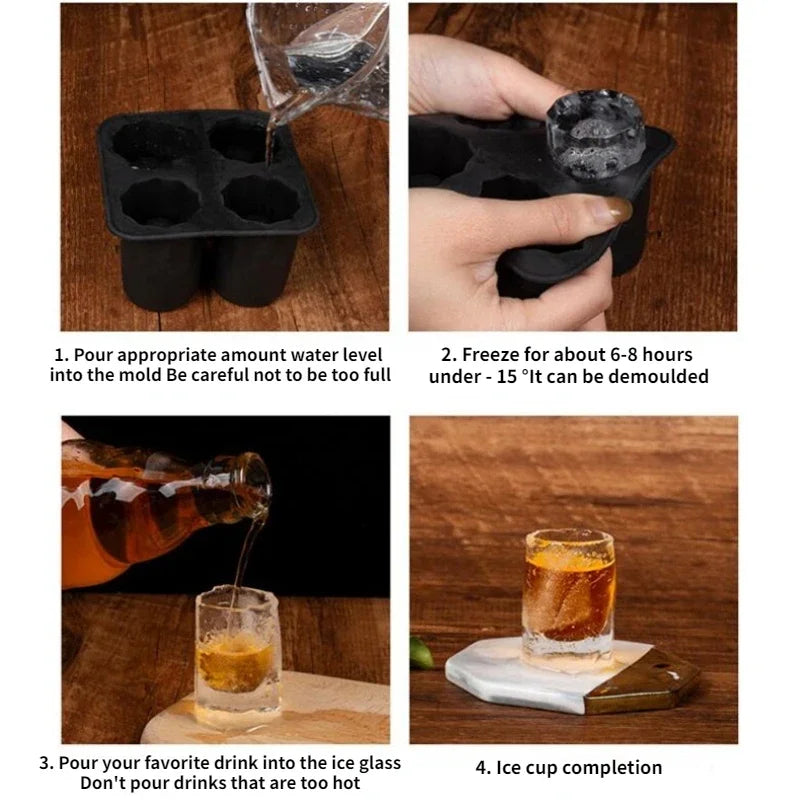 1. Pour appropriate amount water level into the mold Be careful not to be too full

2. Freeze for about 6-8 hours under - 15 °It can be demoulded

3. Pour your favorite drink into the ice glass Don't pour drinks that are too hot

4. Ice cup completion