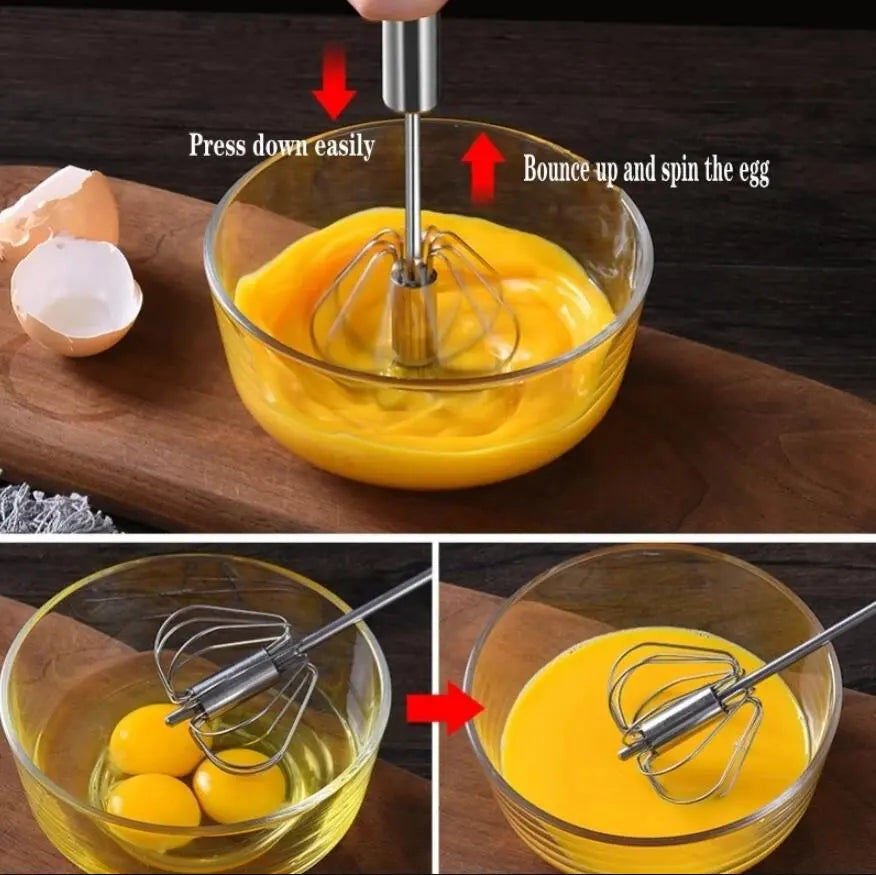 Press down easily

Bounce up and spin the egg