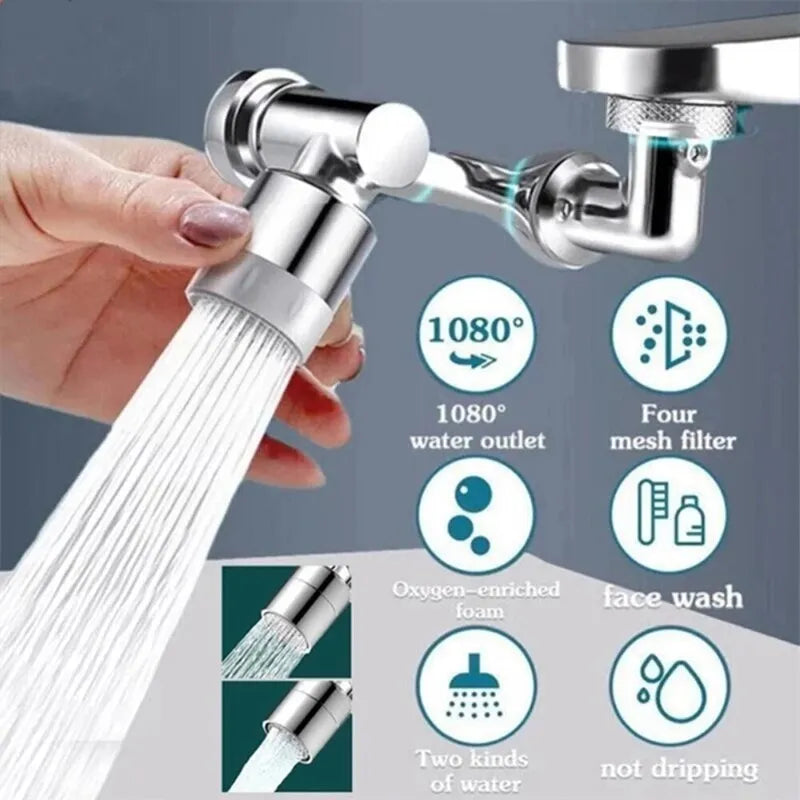 1080°

1080°
water outlet

Four
mesh filter

Oxygen-enriched
foam

face wash

Two kinds
of water

not dripping