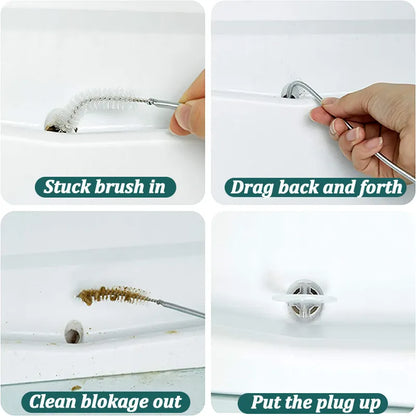 Stuck brush in

Drag back and forth

Clean blokage out

Put the plug up